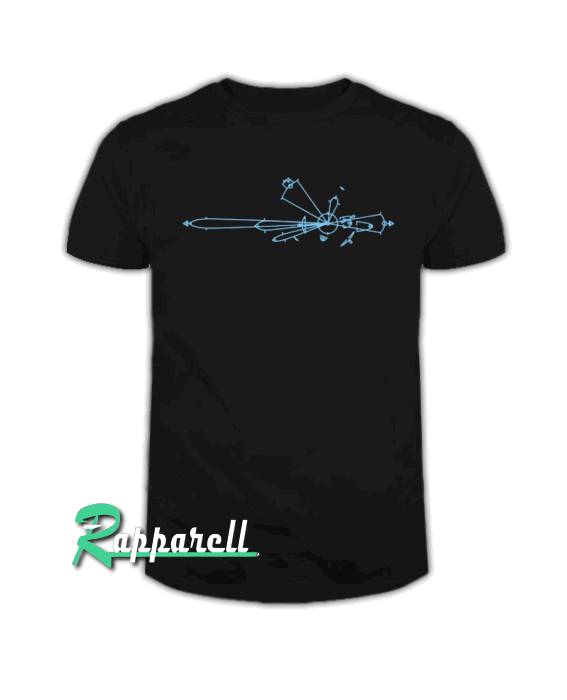 Rapparell